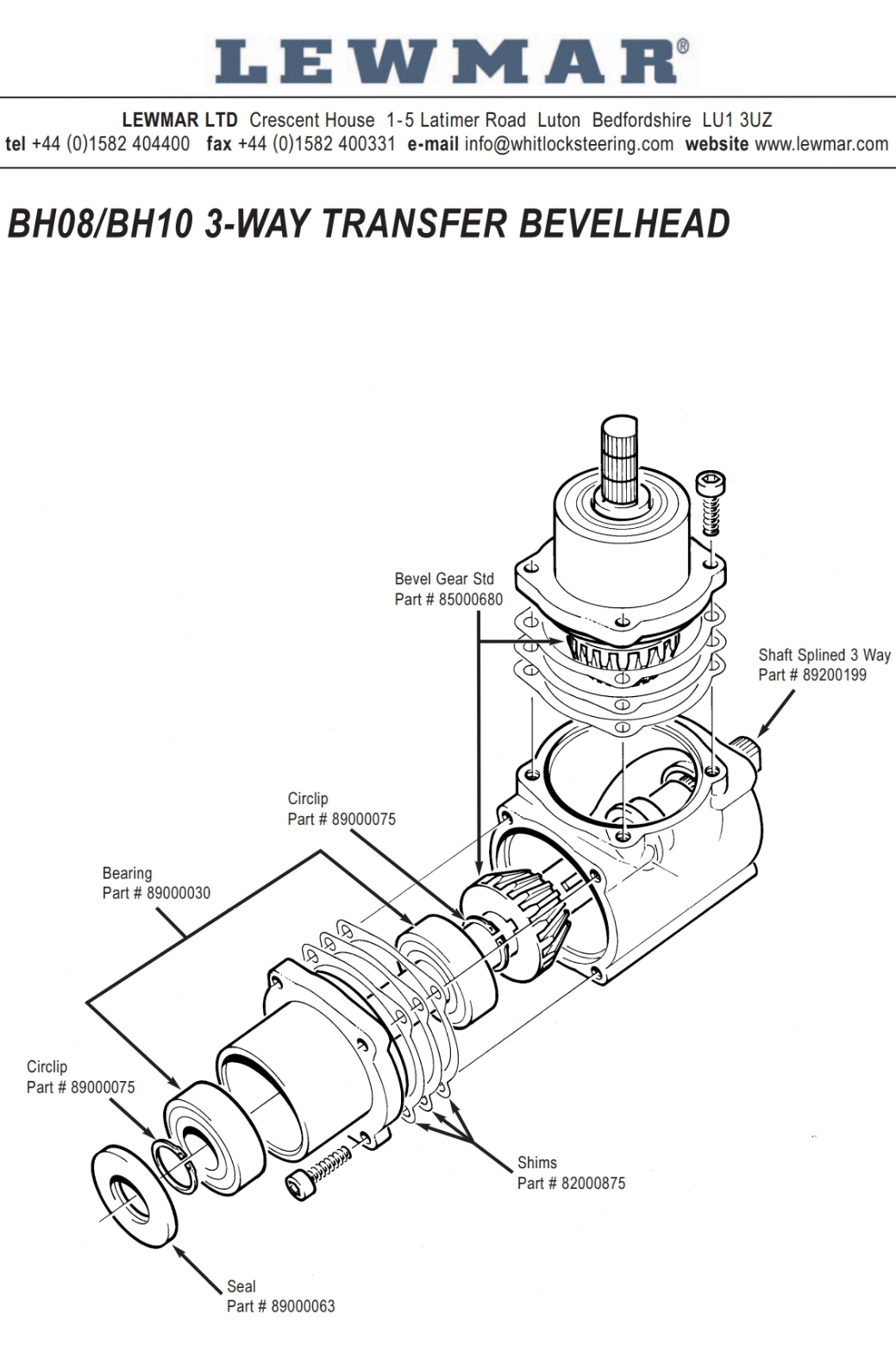 LEWMAR®

LEWMAR LTD Crescent House 1-5 Latimer Road Luton Bedfordshire LU1 3UZ
tel +44 (0)1582 404400 fax +44 (0)1582 400331 e-mail info@whitlocksteering.com website www.lewmar.com

BH08/BH10 3-WAY TRANSFER BEVELHEAD

Bevel Gear Std
Part # 85000680

Shaft Splined 3 Way
Part # 89200199

Circlip
Part # 89000075

Bearing
Part # 89000030

Circlip
Part # 89000075

Shims
Part # 82000875

Seal
Part # 89000063